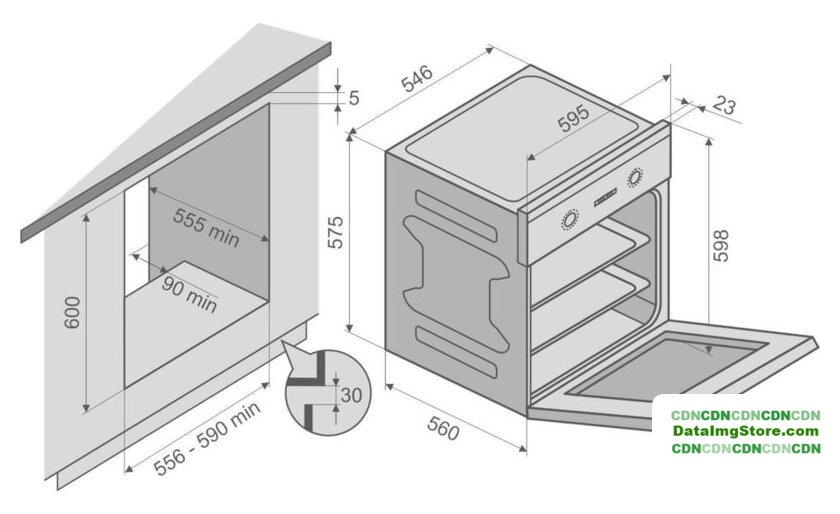 5
555 min
90 min
600
556 - 590 min
30
546
595
23
575
598
560
CDNCDNCDNCDNCDN
DataImgStore.com
CDNCDNCDNCDNCDN