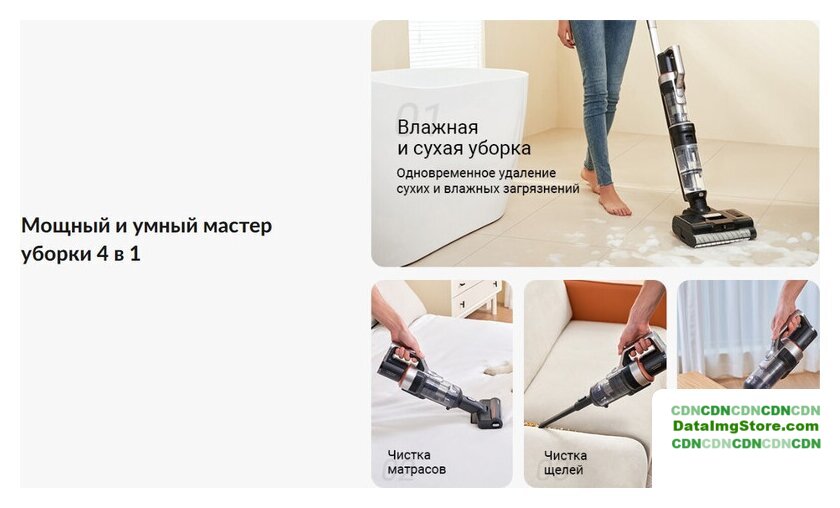 Мощный и умный мастер уборки 4 в 1

01

Влажная и сухая уборка

Одновременное удаление сухих и влажных загрязнений

Чистка матрасов

Чистка щелей

CDNCDNCDNCDNCDN
DataImgStore.com
CDNCDNCDNCDNCDN