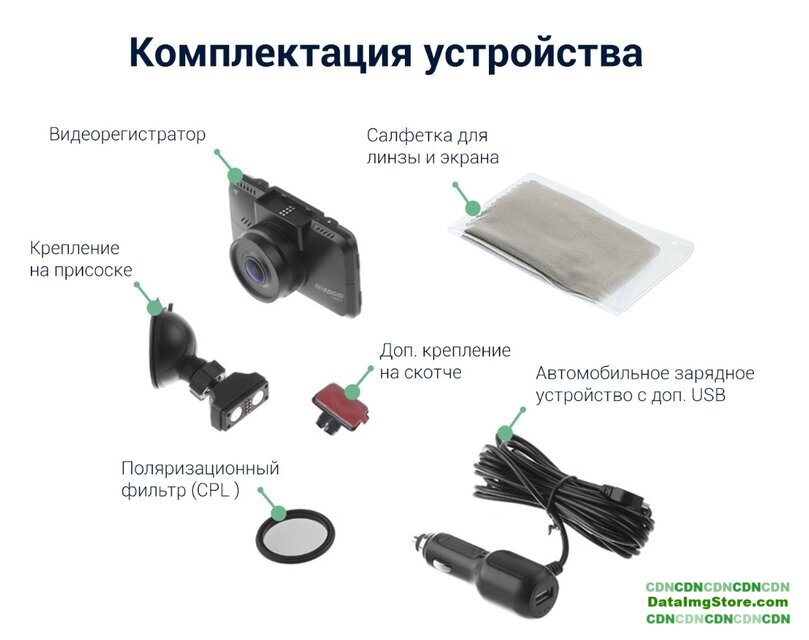 Комплектация устройства

Видеорегистратор

Салфетка для линзы и экрана

Крепление на присоске

Доп. крепление на скотче

Автомобильное зарядное устройство с доп. USB

Поляризационный фильтр (CPL )

CDNCDNCDNCDNCDN
DataImgStore.com
CDNCDNCDNCDNCDN